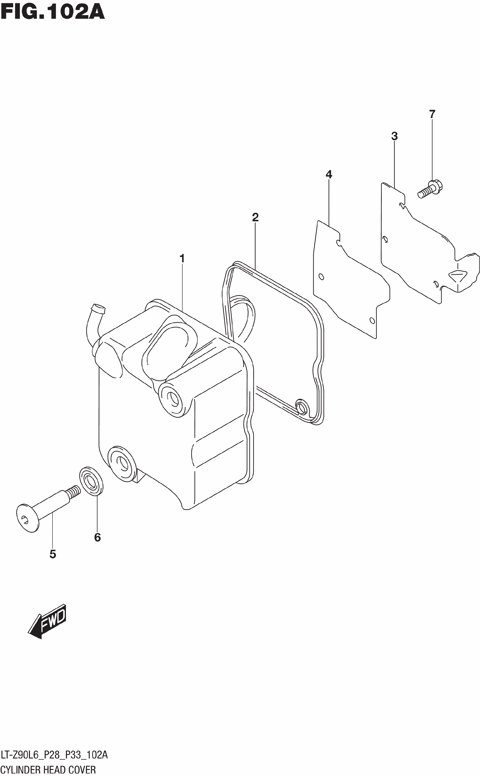 FIG.102A

7
3
4
2
1
5
6
FWD

LT-Z90L6_P28_P33_102A
CYLINDER HEAD COVER