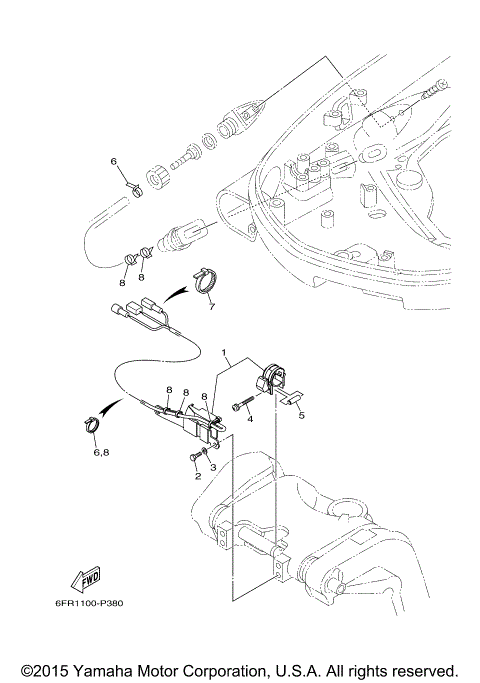 6
8
8
7
1
8
8
8
4
5
6,8
2
3
FWD
6FR1100-P380
©2015 Yamaha Motor Corporation, U.S.A. All rights reserved.