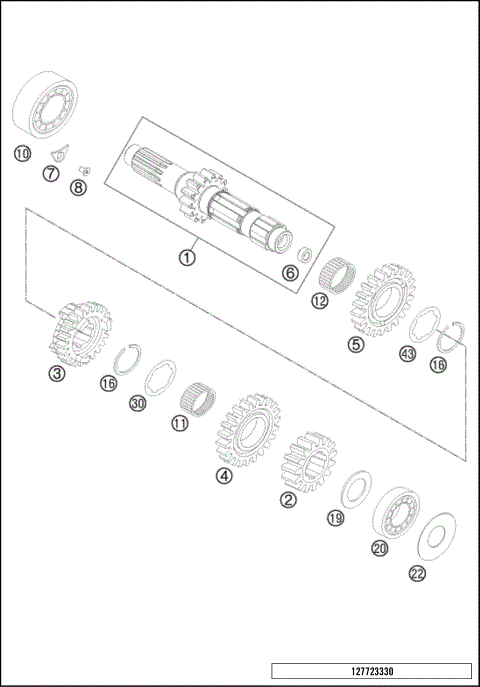 10
7
8
1
6
12
5
43
16
3
16
30
11
4
2
19
20
22
127723330