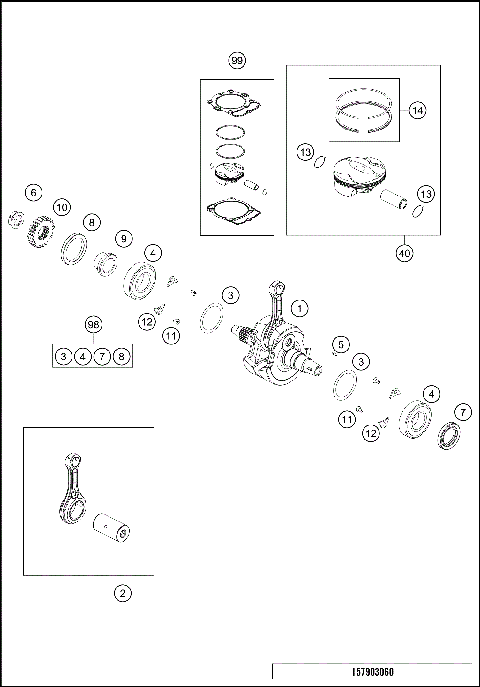 99
14
13
13
40
6
10
8
9
4
3
1
12
11
98
3 4 7 8
5
3
4
7
11
12
2
157903060