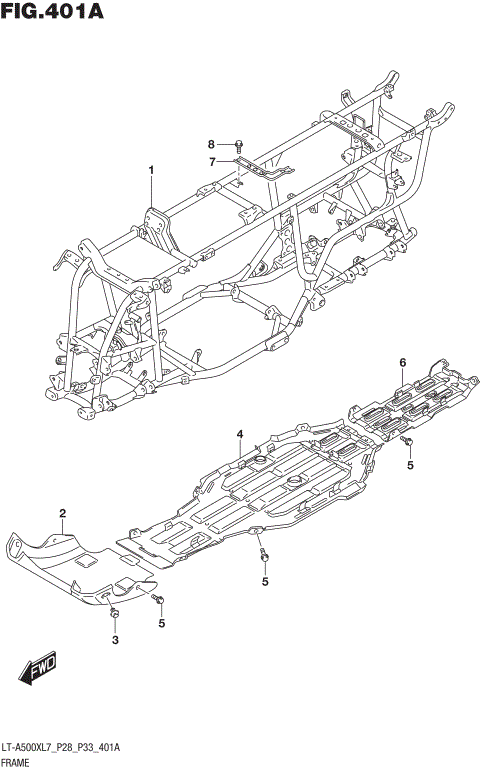 FIG.401A

8
7
1
6
4
5
2
5
5
3
FWD

LT-A500XL7_P28_P33_401A
FRAME