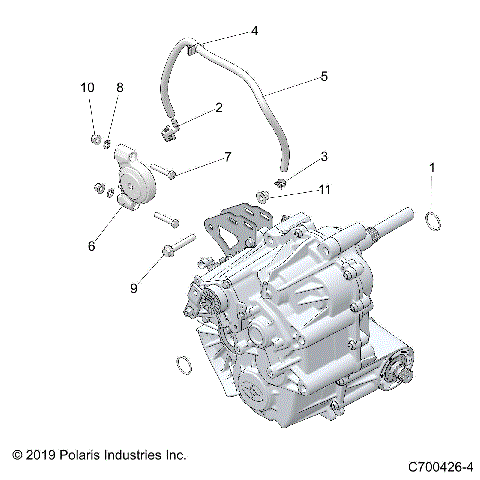 4
5
10
8
2
7
3
1
11
6
9
© 2019 Polaris Industries Inc.
C700426-4