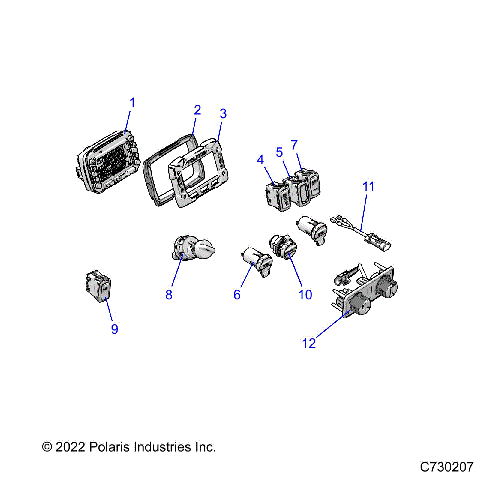 1
2
3
4
5
7
11
8
6
10
9
12

© 2022 Polaris Industries Inc.

C730207