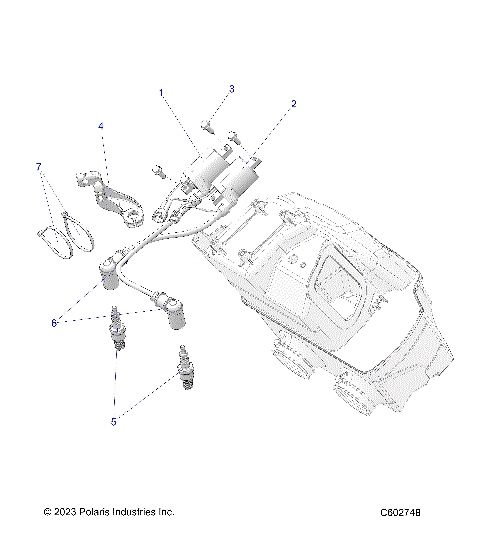 1
3
2
4
7
6
5
© 2023 Polaris Industries Inc.
C602748