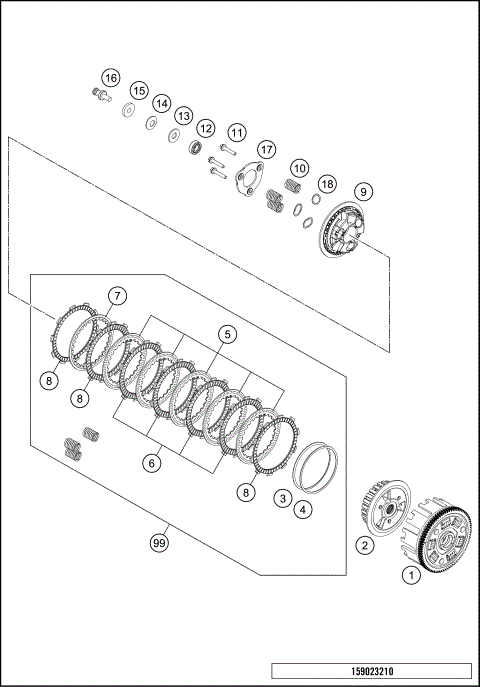 16
15
14
13
12
11
17
10
18
9
7
5
8
8
6
8
3
4
99
2
1
159023210