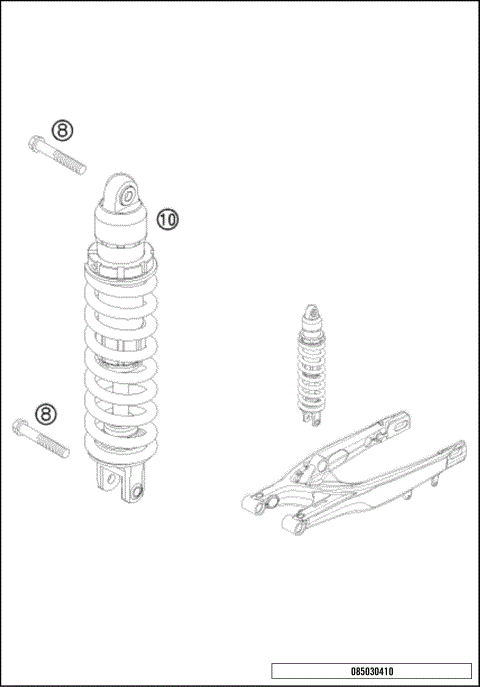 8

10

8

085030410