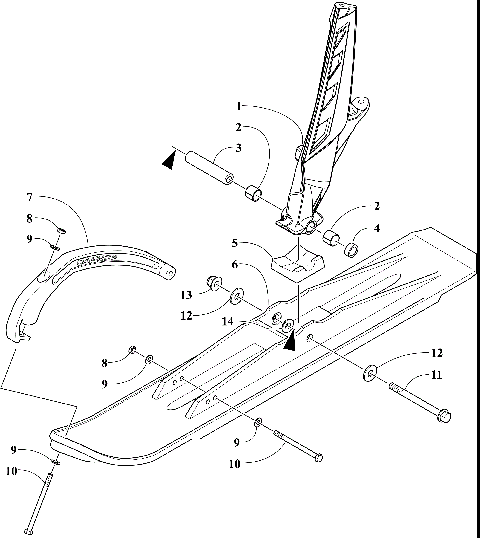 1
2
3
7
8
9
2
4
5
6
13
12
14
8
9
12
11
9
10
9
10