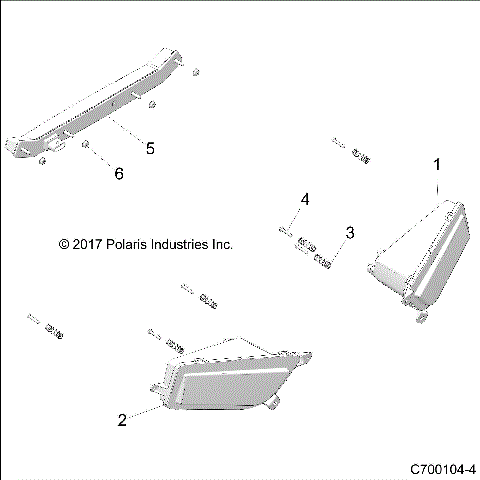 5

6

1

4

3

© 2017 Polaris Industries Inc.

2

C700104-4