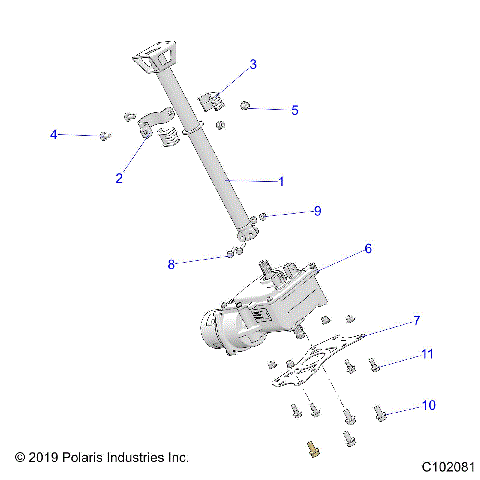 3
5
4
2
1
9
8
6
7
11
10
© 2019 Polaris Industries Inc.
C102081