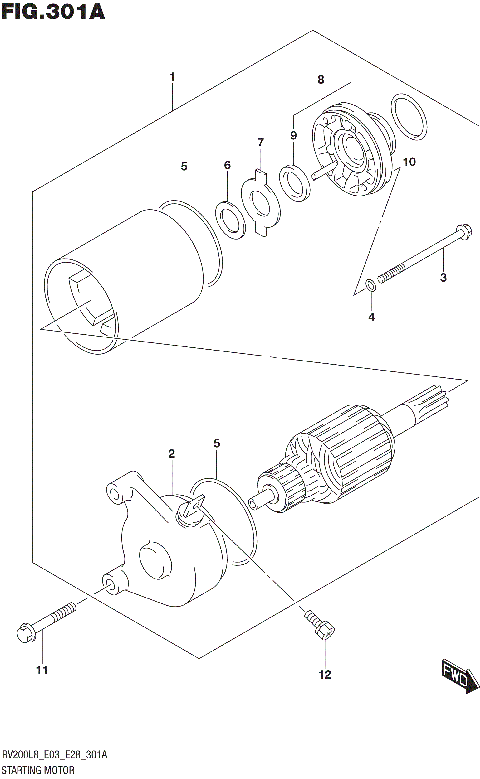 FIG.301A

1
8
9
7
5
6
10
3
4
2
5
11
12
FWD

RV200L8_E03_E28_301A
STARTING MOTOR