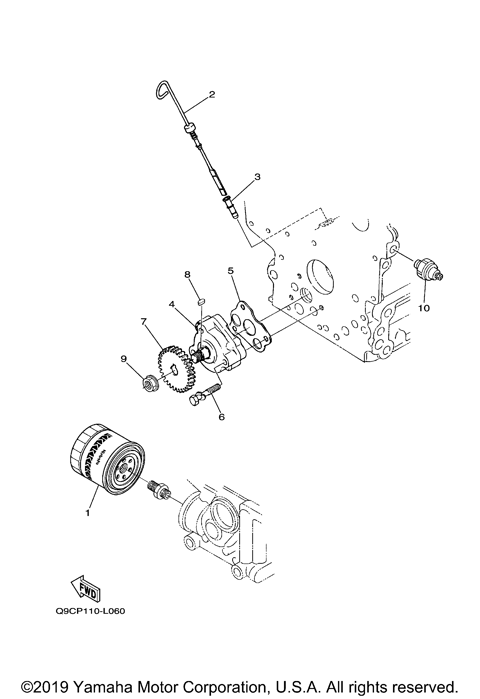 2
3
8
5
4
7
10
9
6
1
FWD
Q9CP110-L060

©2019 Yamaha Motor Corporation, U.S.A. All rights reserved.