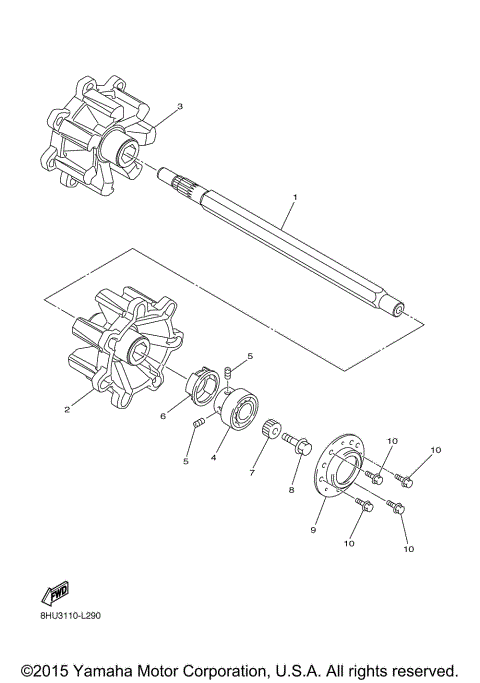 3

1

5

2

6

5

4

7

8

10

10

9

10

10

FWD

8HU3110-L290

©2015 Yamaha Motor Corporation, U.S.A. All rights reserved.