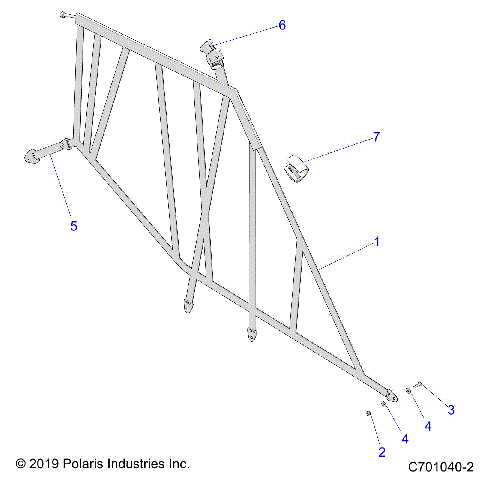 6

7

5

1

3

4

4

2

© 2019 Polaris Industries Inc.

C701040-2