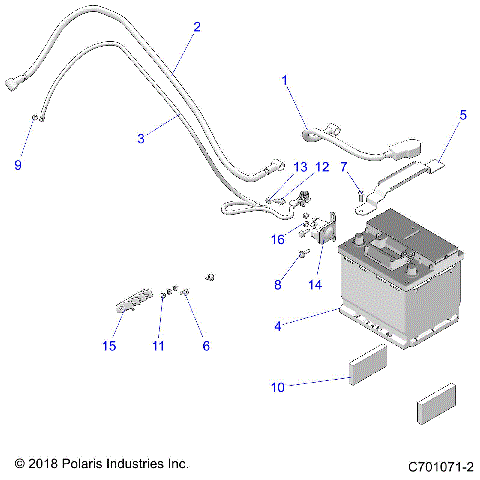 2
1
5
3
9
13
12
7
16
8
14
4
15
11
6
10

© 2018 Polaris Industries Inc.
C701071-2