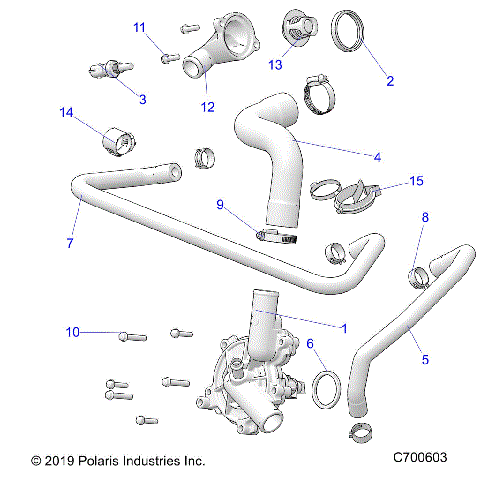 11
13
2
3
12
14
4
15
9
8
7
1
10
6
5
© 2019 Polaris Industries Inc.
C700603