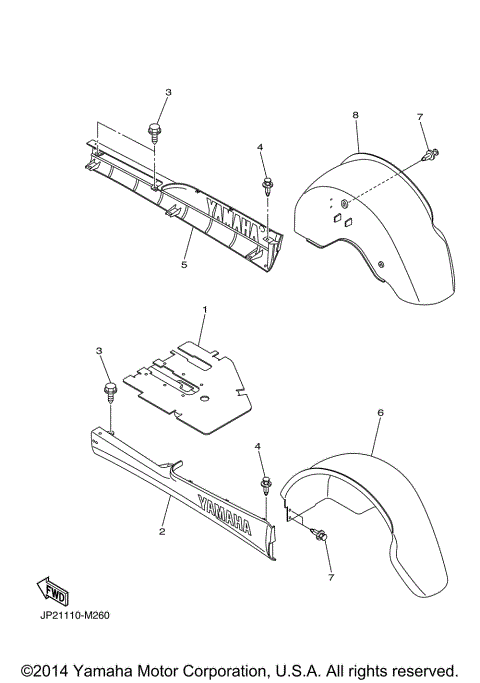 3
8
7
4
YAMAHA
5
1
3
6
4
YAMAHA
2
7
FWD
JP21110-M260

©2014 Yamaha Motor Corporation, U.S.A. All rights reserved.