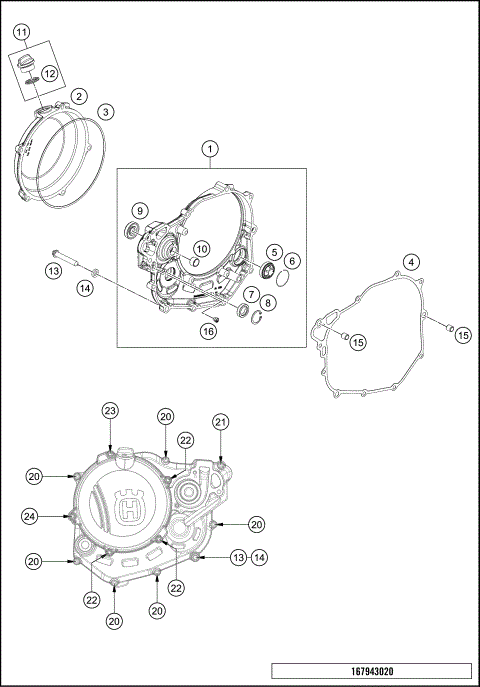 11
12
2
3
1
9
10
5
6
4
13
14
7
8
16
15
15
23
20
21
22
20
24
20
20
13
14
22
22
20
20
167943020