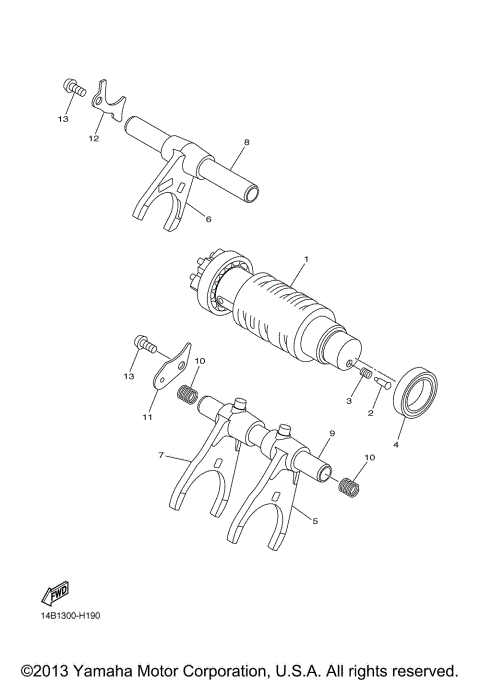 13
12
8
6
1
13
10
11
3
2
4
7
9
10
5
FWD
14B1300-H190

©2013 Yamaha Motor Corporation, U.S.A. All rights reserved.