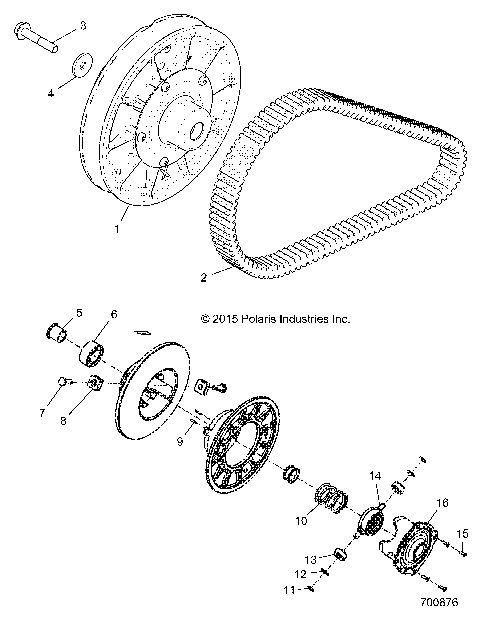 3
4
1
2
© 2015 Polaris Industries Inc.
5
6
7
8
9
10
14
16
15
13
12
11
700876