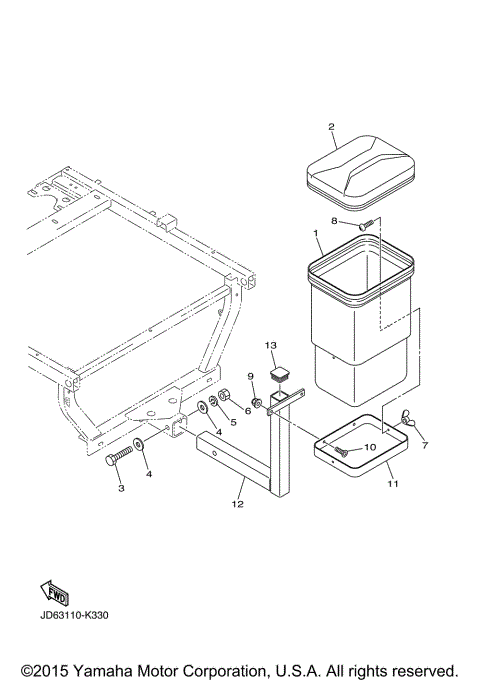 2
8
1
13
9
6
5
4
7
10
11
3
4
12
FWD
JD63110-K330
©2015 Yamaha Motor Corporation, U.S.A. All rights reserved.