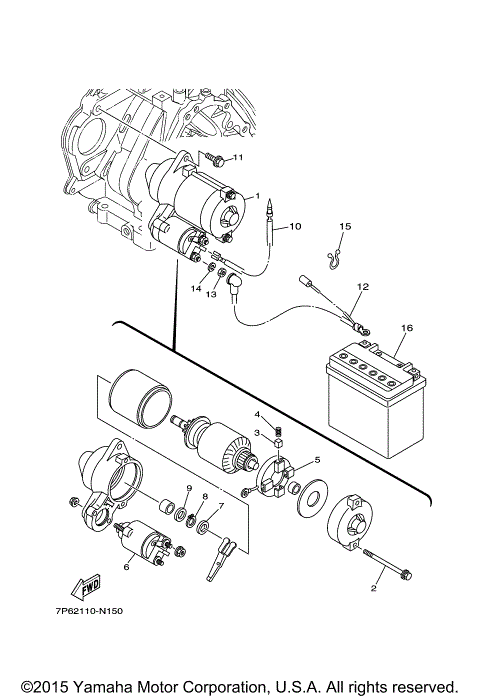 11
1
10
15
14
13
12
16
4
3
5
9
8
7
6
2
FWD
7P62110-N150

©2015 Yamaha Motor Corporation, U.S.A. All rights reserved.