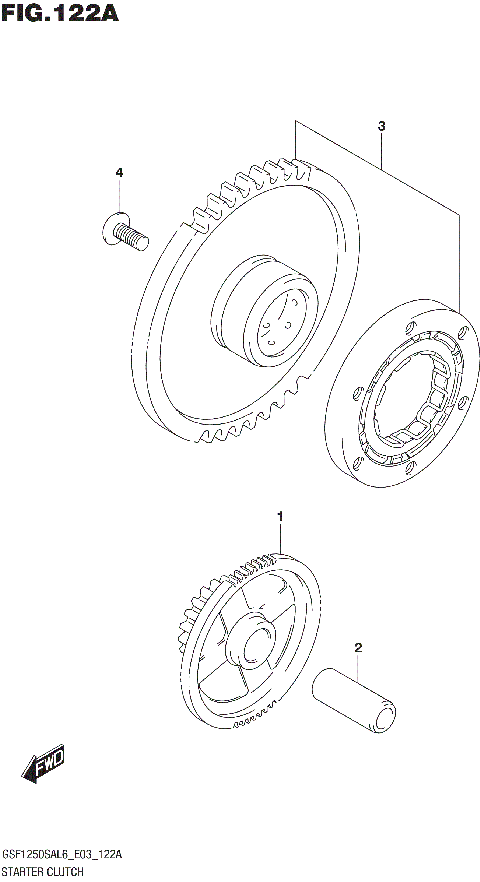 FIG.122A

3

4

1

2

FWD

GSF1250SAL6_E03_122A
STARTER CLUTCH