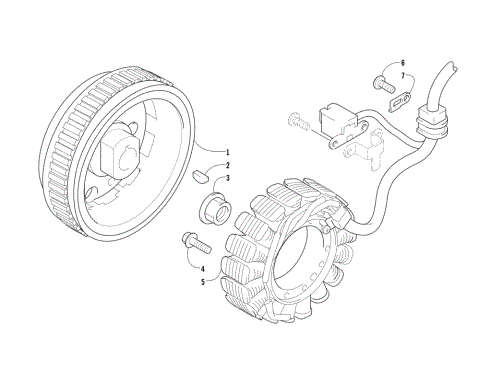 6
7
1
2
3
4
5