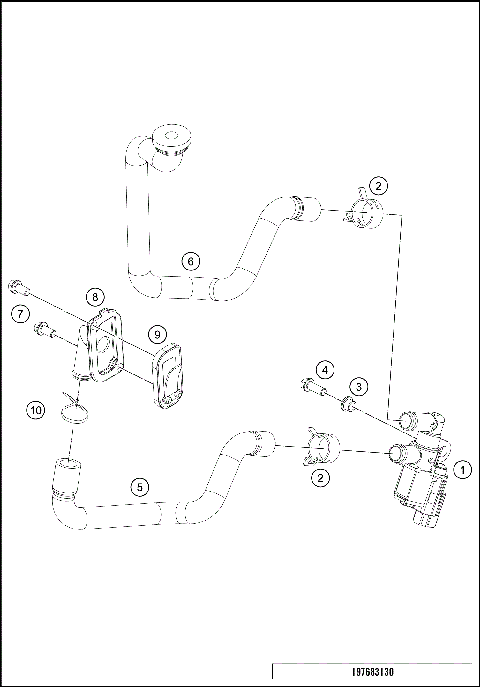 2
6
8
7
9
4
3
10
2
1
5
197683130