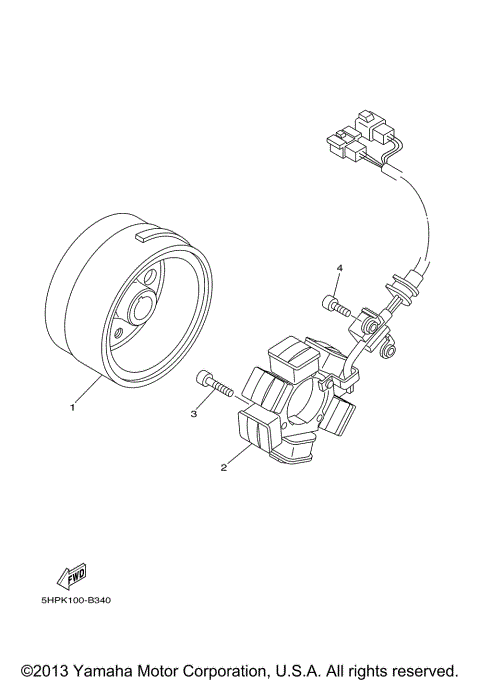 4

1

3

2

FWD

5HPK100-B340

©2013 Yamaha Motor Corporation, U.S.A. All rights reserved.