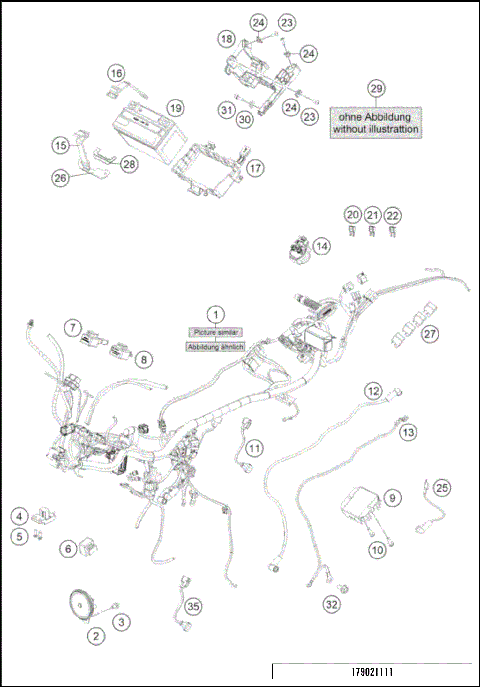 24 23
18
24
16
19
31 30 24 23
29
ohne Abbildung
without illustrattion
15
28
26
17
20 21 22
14
1
Picture similar
Abbildung ähnlich
7
8
27
12
13
11
9
25
4
5
6
10
35
32
3
2
179021111