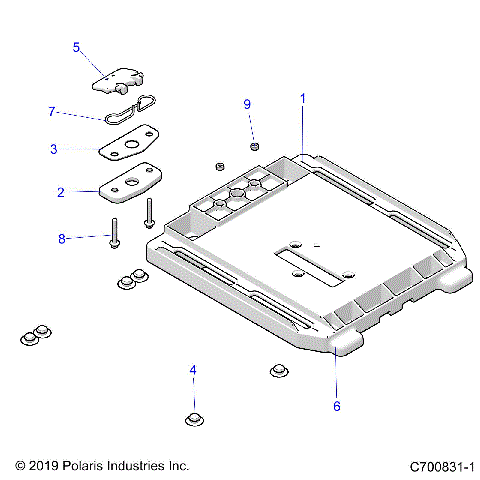 5

7

3

2

8

9

1

4

6

© 2019 Polaris Industries Inc.

C700831-1