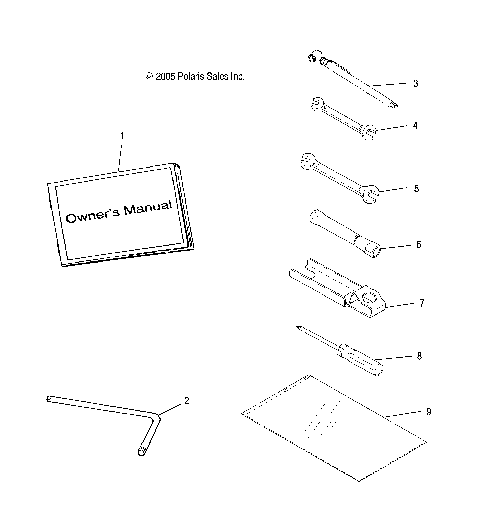 © 2005 Polaris Sales Inc.

1

Owner's Manual

2

3

4

5

6

7

8

9