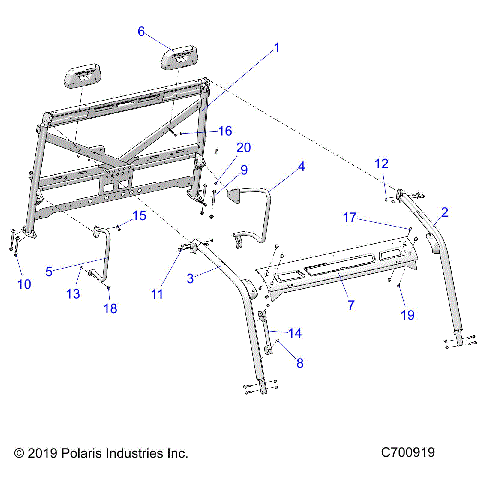 6
1
16
20
9
4
12
2
17
15
5
10
13
18
11
3
7
19
14
8
© 2019 Polaris Industries Inc.
C700919