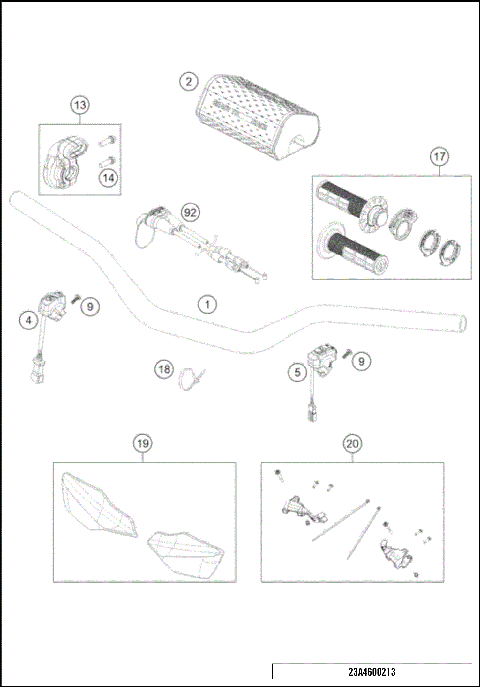 2
13
14
17
92
1
4
9
18
5
9
19
20
23A4600213