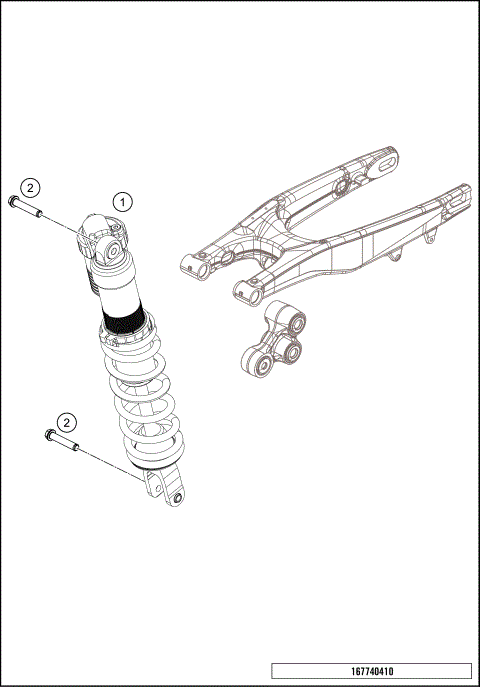 2
1
2
167740410