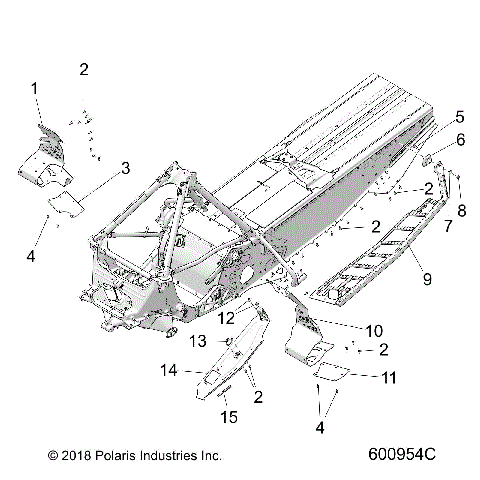 2
1
3
4
5
6
2
8
7
2
9
12
10
13
2
14
11
2
15
4

© 2018 Polaris Industries Inc.

600954C