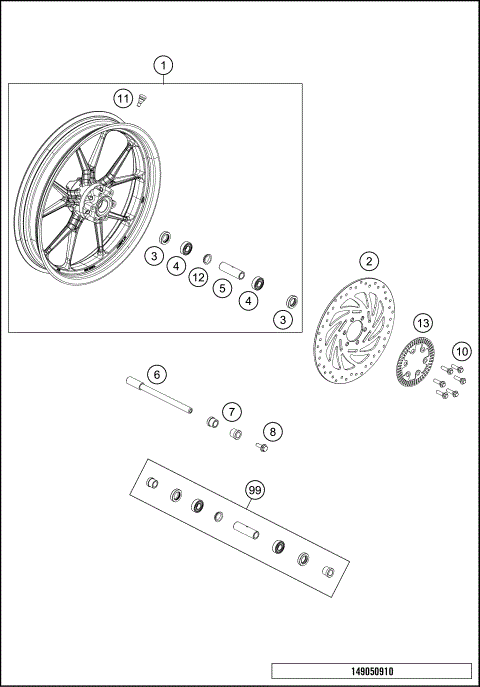 1
11
3
4
12
5
4
3
2
13
10
6
7
8
99
149050910