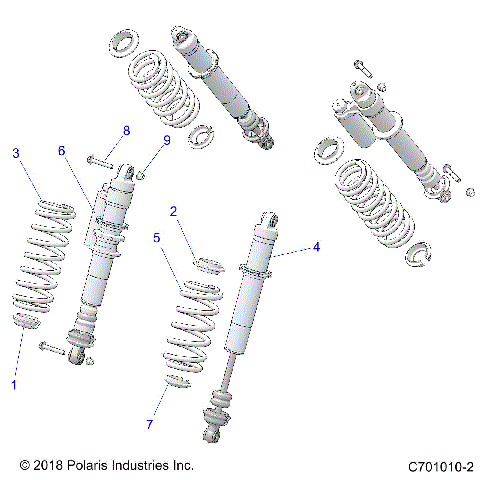 8
9
3
6
2
5
4
1
7
© 2018 Polaris Industries Inc.
C701010-2