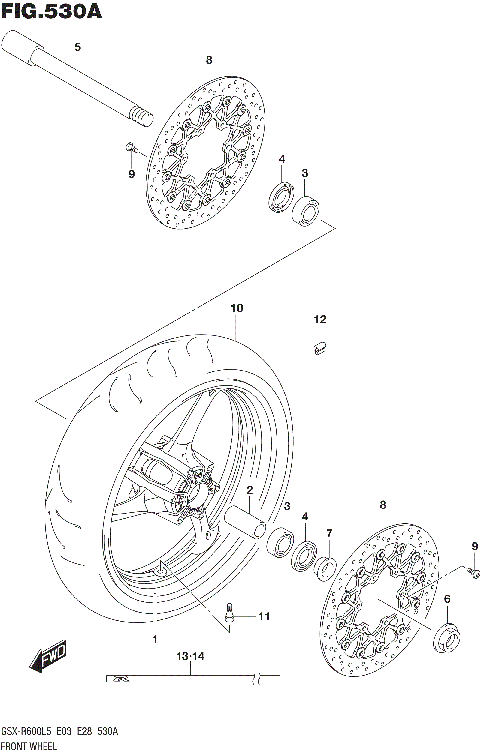 FIG.530A

5

8

9

4

3

10

12

2

3

4

7

8

9

6

11

1

FWD

13·14

GSX-R600L5 E03 E28 530A
FRONT WHEEL