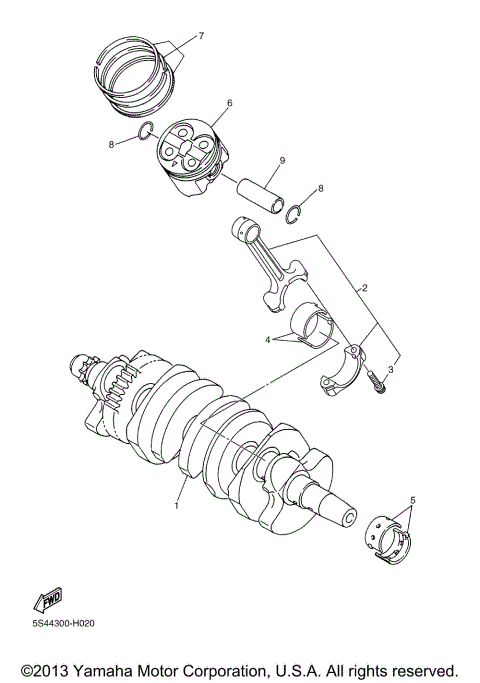 7
6
8
9
8
2
4
3
1
5
FWD
5S44300-H020
©2013 Yamaha Motor Corporation, U.S.A. All rights reserved.