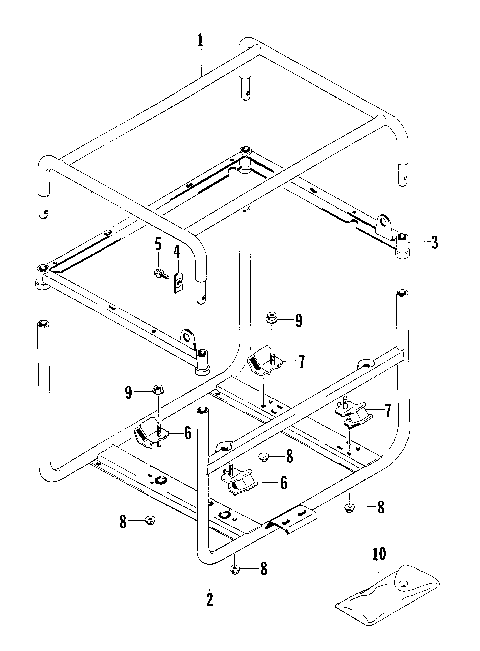 1
3
5
4
9
7
9
6
7
8
6
8
8
8
10
2