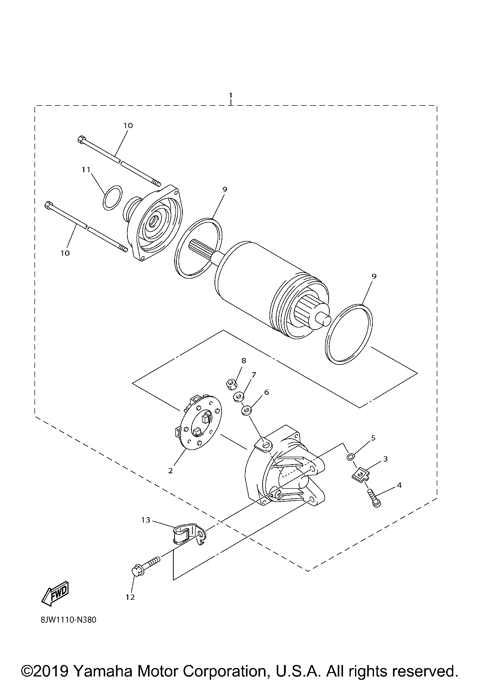 1
10
11
9
10
9
8
7
6
5
3
4
2
13
12
FWD
8JW1110-N380
©2019 Yamaha Motor Corporation, U.S.A. All rights reserved.