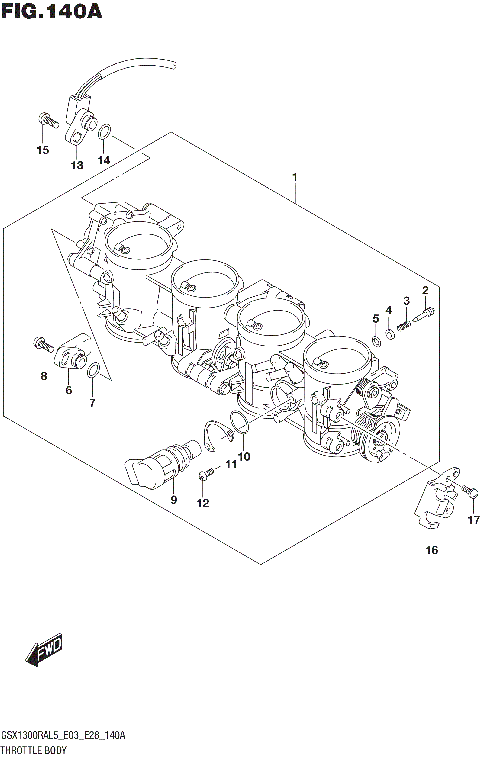 FIG.140A

15
13
14
1
2
3
4
5
8
6
7
10
11
9
12
17
16

FWD

GSX1300RAL5_E03_E28_140A
THROTTLE BODY