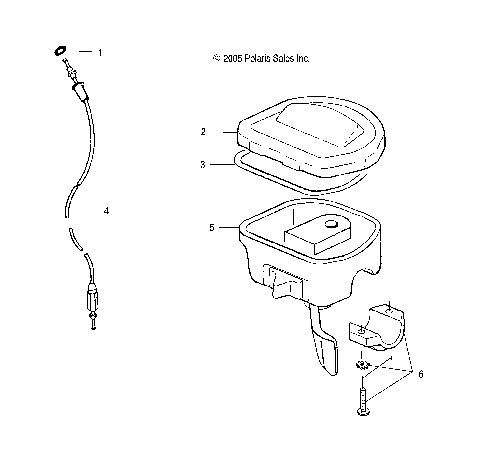 1

© 2005 Polaris Sales Inc.

2

3

4

5

6