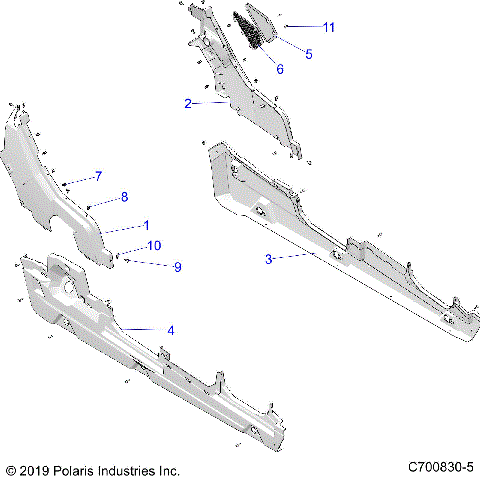 11
5
6
2
7
8
1
10
9
3
4
© 2019 Polaris Industries Inc.
C700830-5