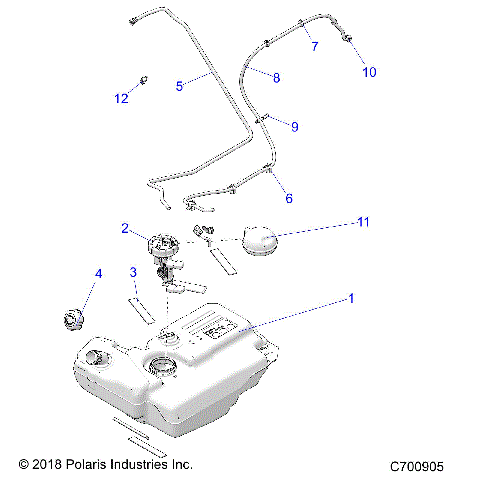 7
10
8
5
12
9
6
2
11
4
3
1

© 2018 Polaris Industries Inc.
C700905