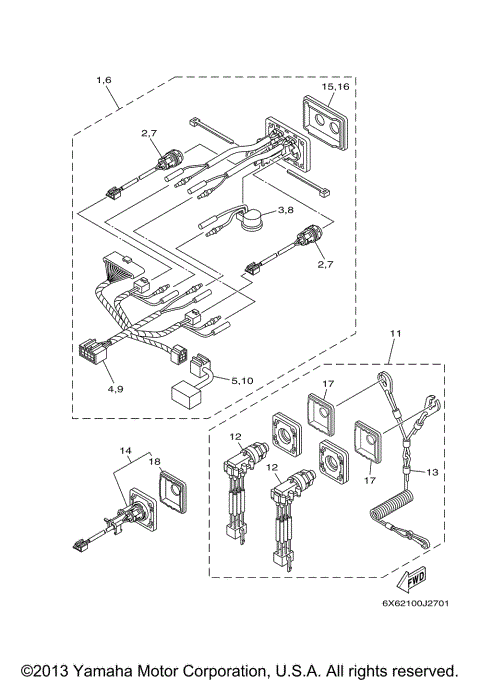 1,6

15,16

2,7

3,8

2,7

4,9

5,10

11

17

12

12

17

13

14

18

FWD

6X62100J2701

©2013 Yamaha Motor Corporation, U.S.A. All rights reserved.