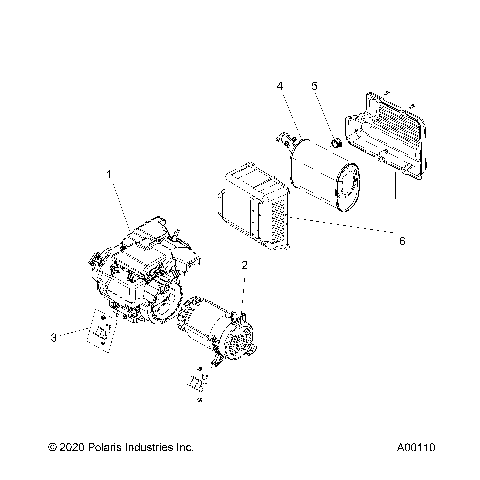 4
5
1
6
2
3

© 2020 Polaris Industries Inc.
A00110