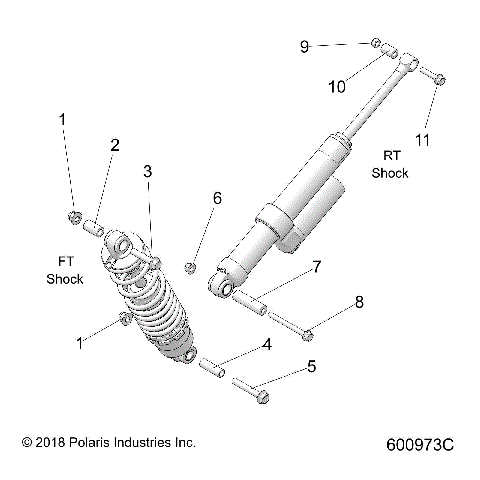 9
10
11
RT
Shock
1
2
3
6
FT
Shock
7
8
1
4
5

© 2018 Polaris Industries Inc.

600973C