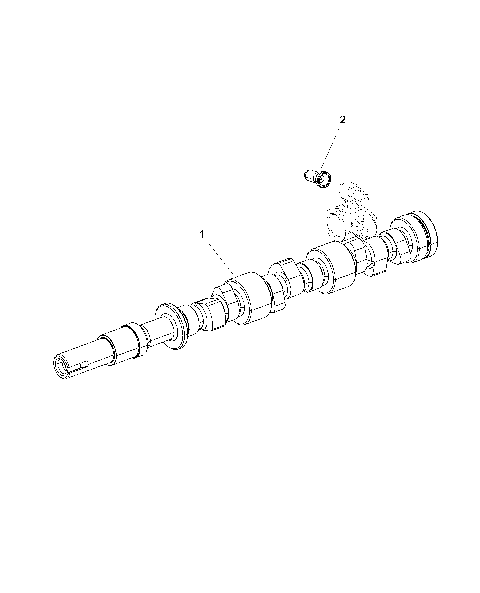 2

1